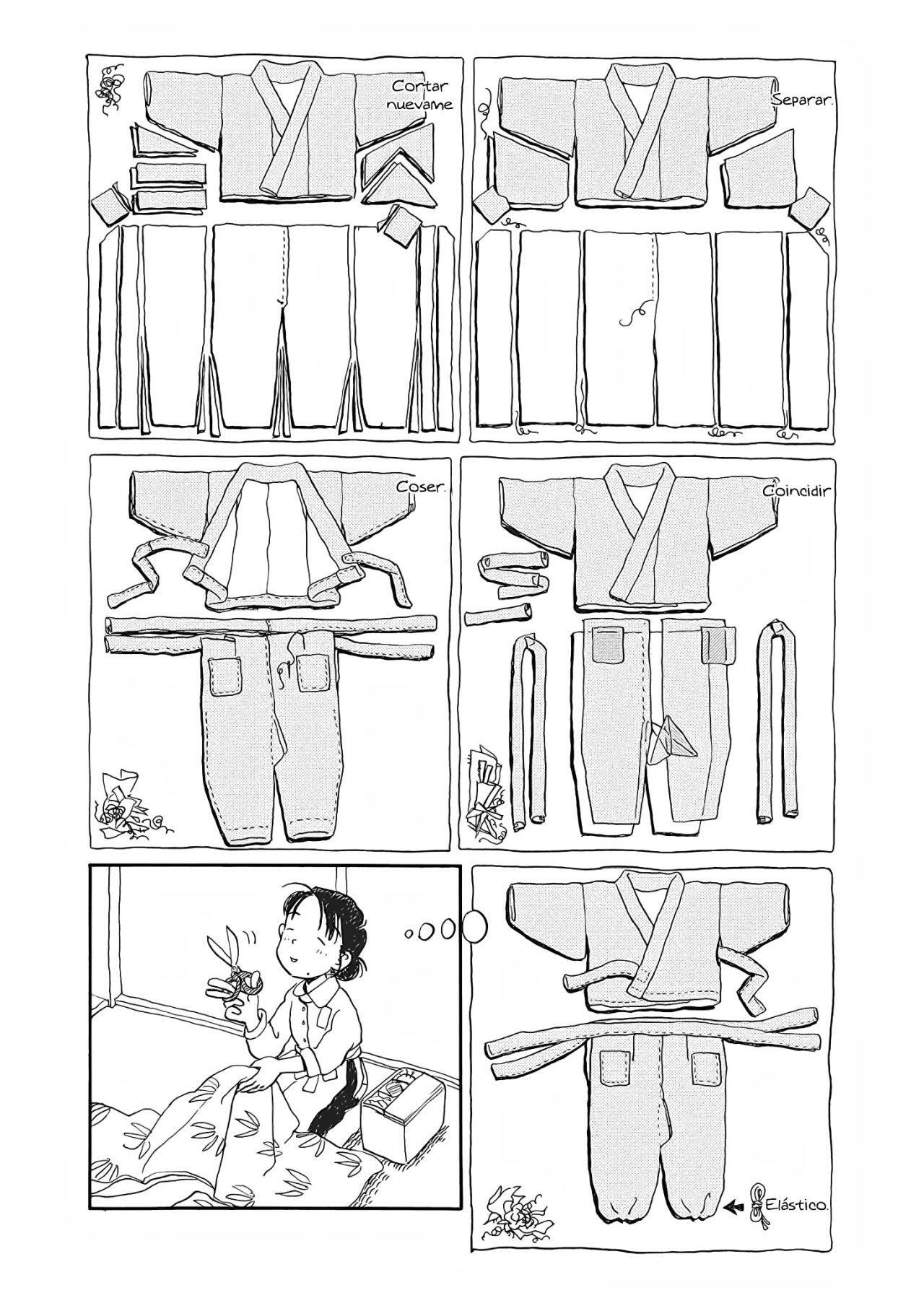 Cortar nuevame

Separar.

Coser.

Coincidir

Elástico.